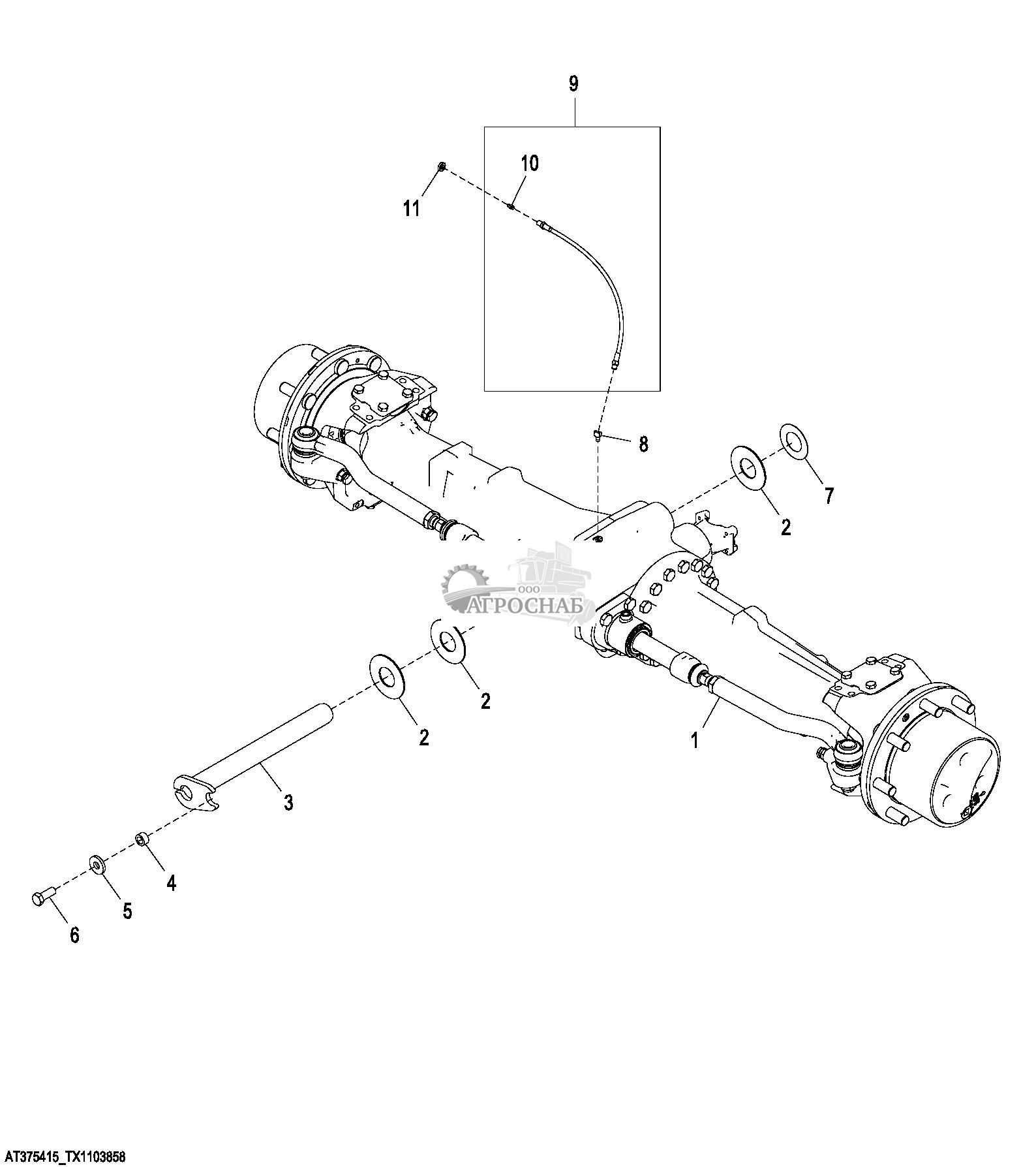 9
10
11
8
7
2
ООО
АГРОСНАБ
2
2
1
3
4
5
6
AT375415_TX1103858